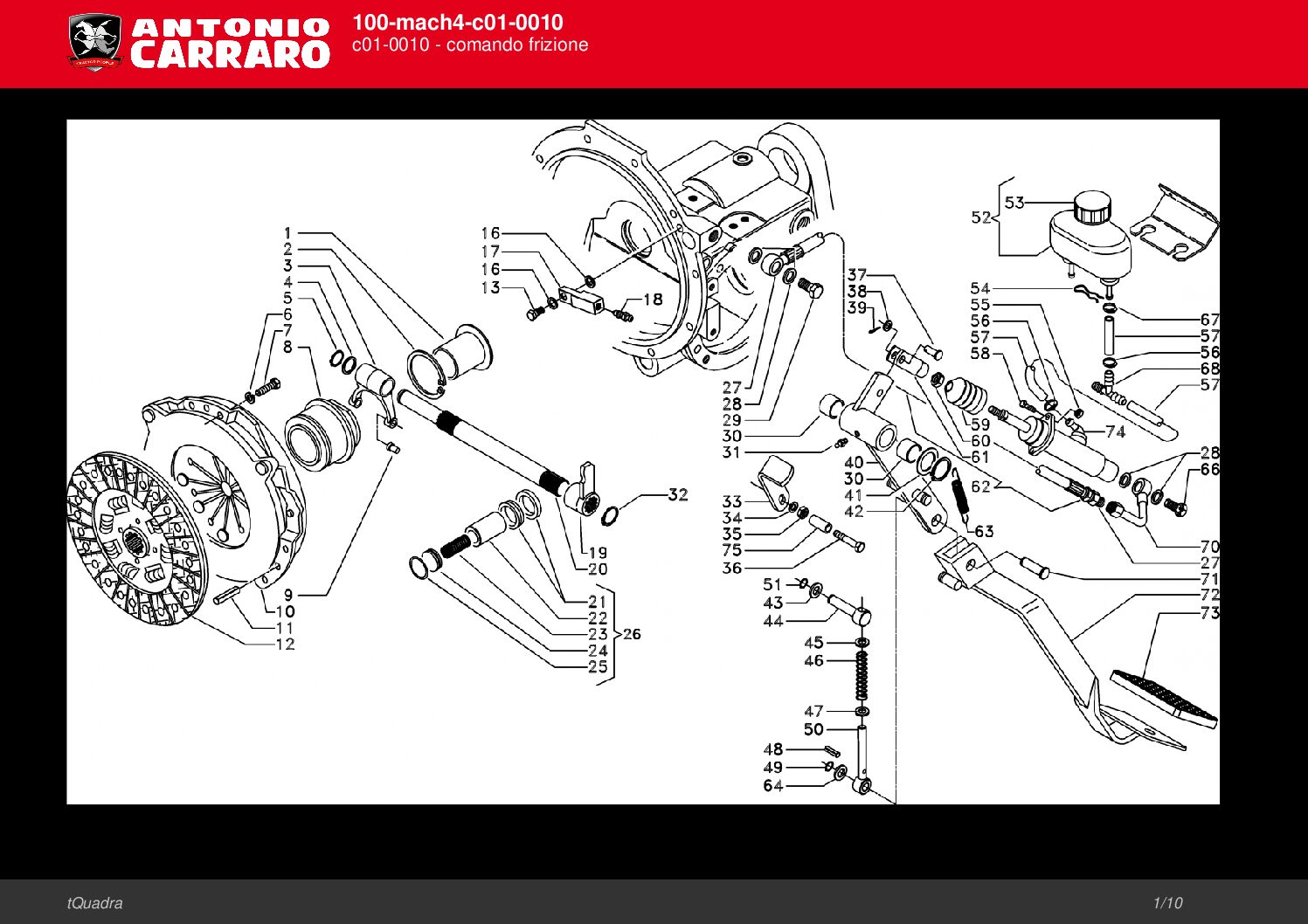 ANTONIO CARRARO

100-mach4-c01-0010
c01-0010 - comando frizione

1
2
3
4
5
6
7
8
9
10
11
12
16
17
16
13
18
19
20
21
22
23
24
25
26
32
27
28
29
30
31
33
34
35
75
36
37
38
39
40
30
41
42
51
43
44
45
46
47
50
48
49
64
52
53
54
55
56
57
58
59
60
61
62
63
74
67
57
56
68
57
28
66
70
27
71
72
73

tQuadra
1/10