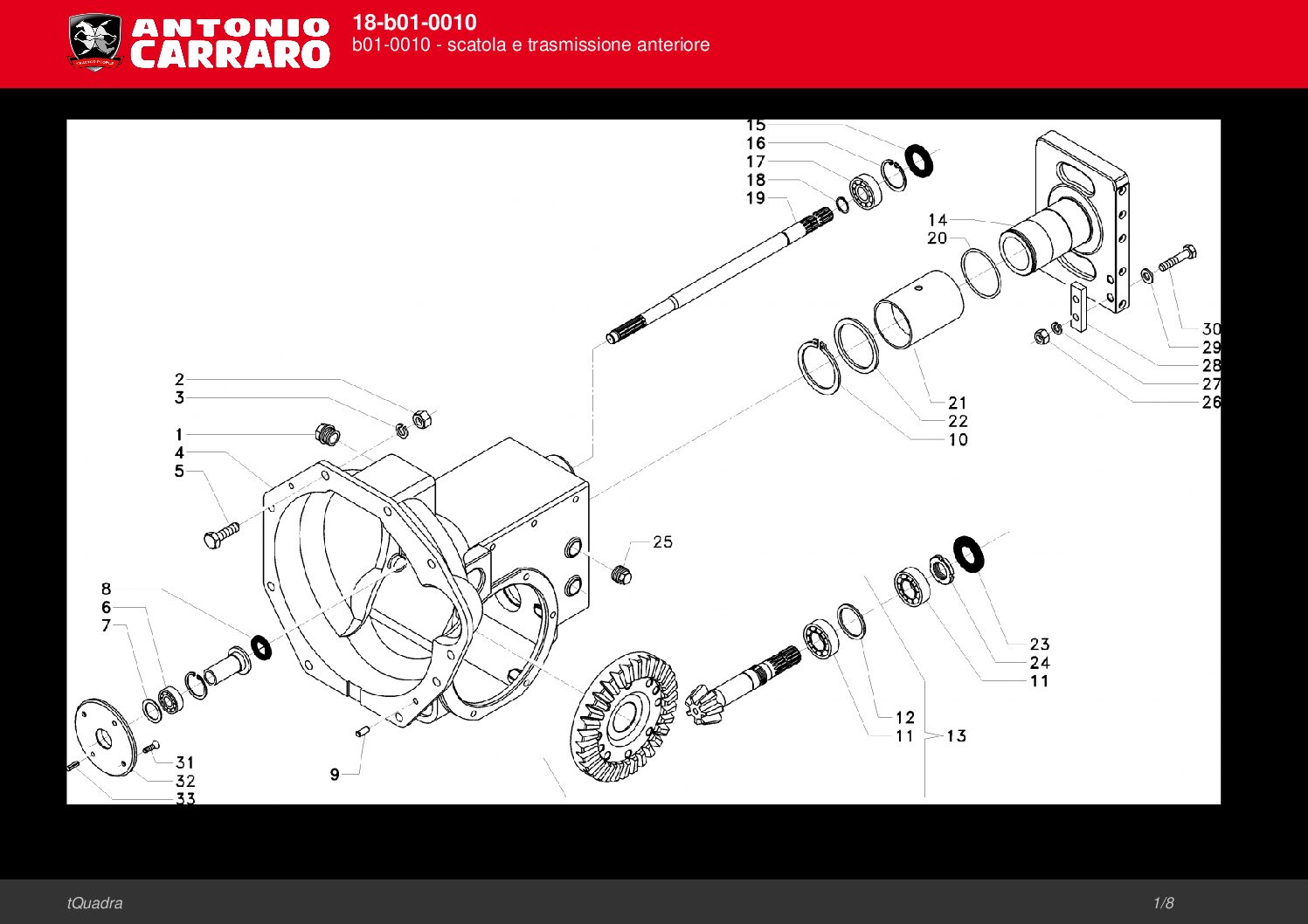 ANTONIO CARRARO

18-b01-0010
b01-0010 - scatola e trasmissione anteriore

15
16
17
18
19
14
20
30
29
28
27
26
21
22
10
2
3
1
4
5
25
8
6
7
23
24
11
12
11
13
31
32
33
9

tQuadra
1/8