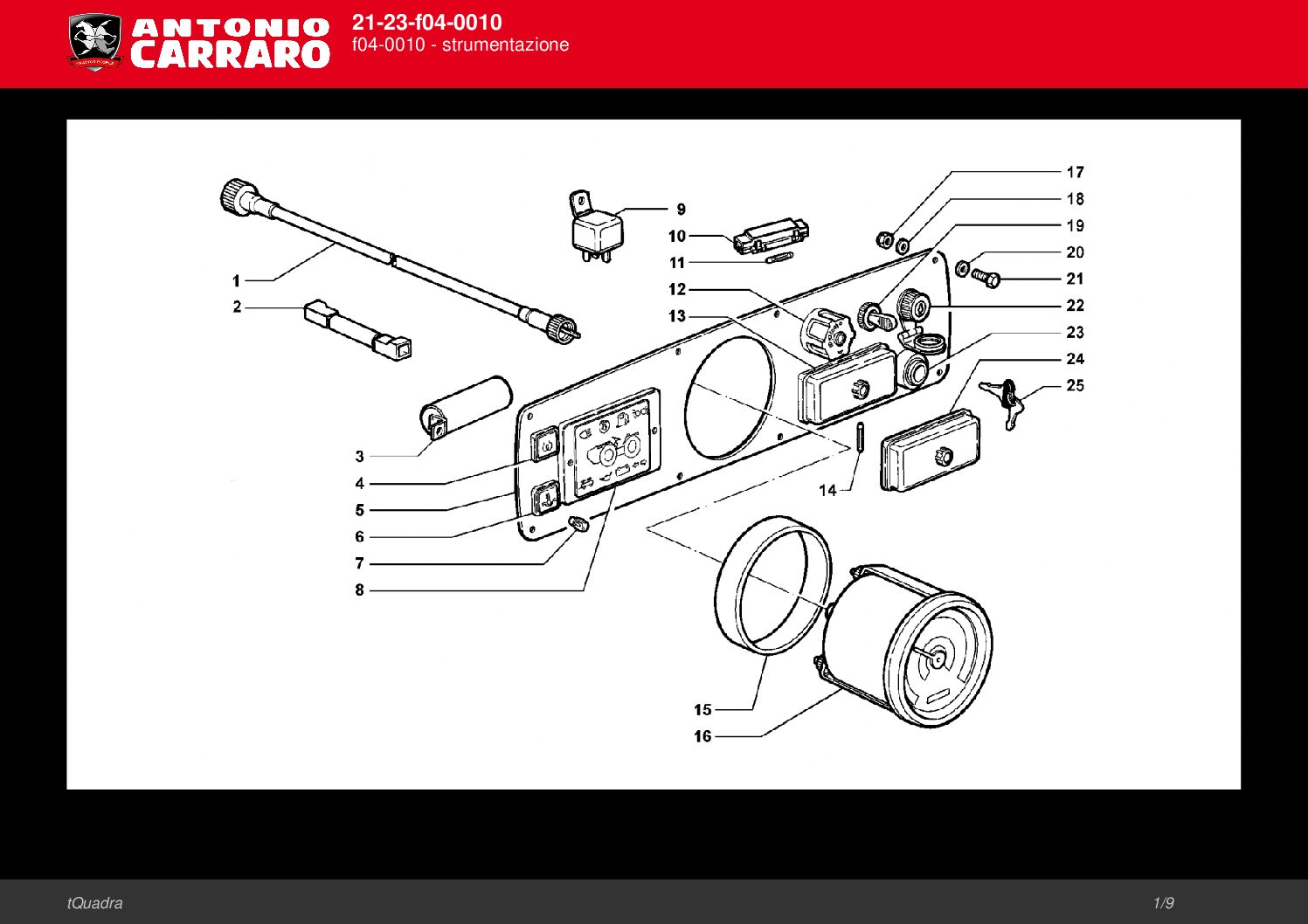 ANTONIO CARRARO

21-23-f04-0010
f04-0010 - strumentazione

1
2
3
4
5
6
7
8
9
10
11
12
13
14
15
16
17
18
19
20
21
22
23
24
25

tQuadra

1/9