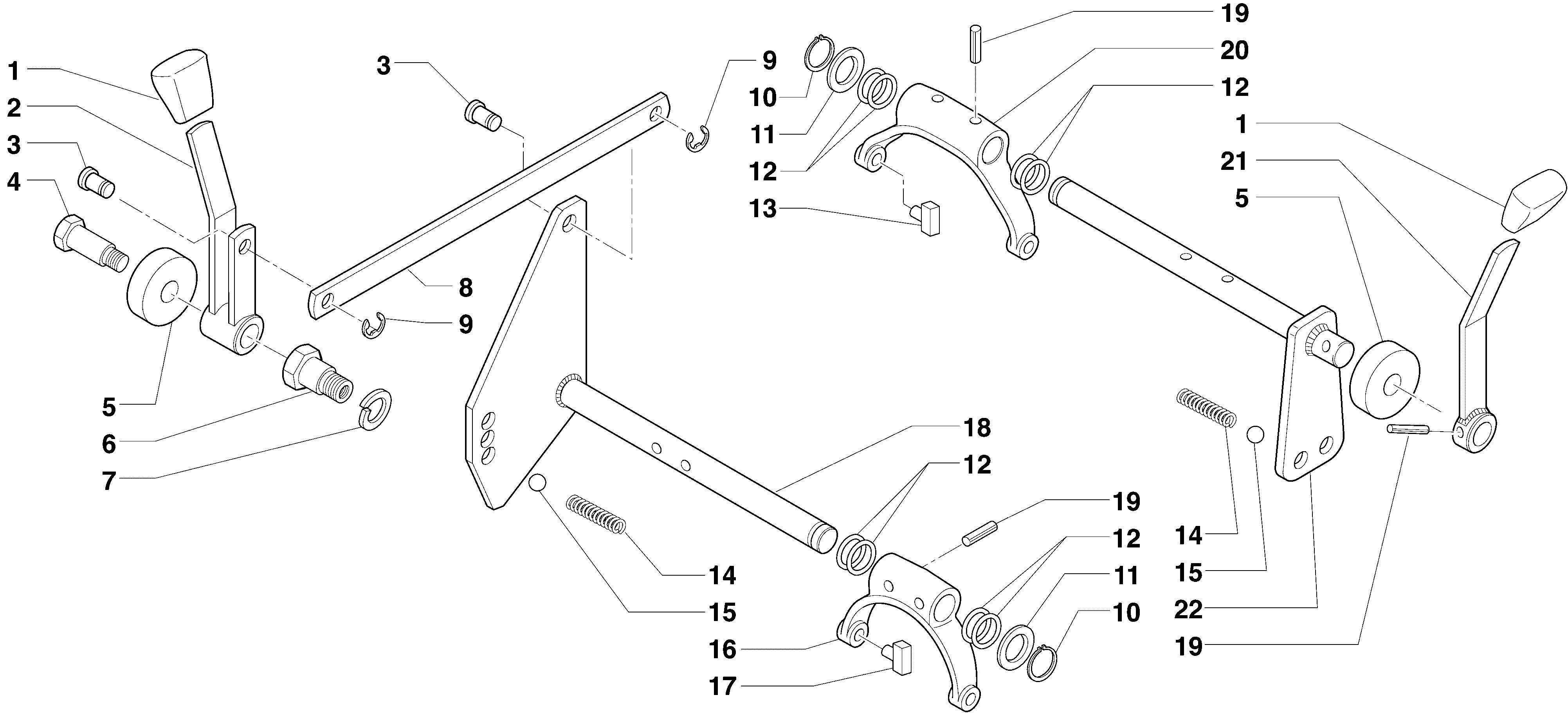 1
2
3
4
5
6
7
3
8
9
9
10
11
12
13
19
20
12
1
21
5
18
12
19
12
11
10
14
15
16
17
14
15
22
19