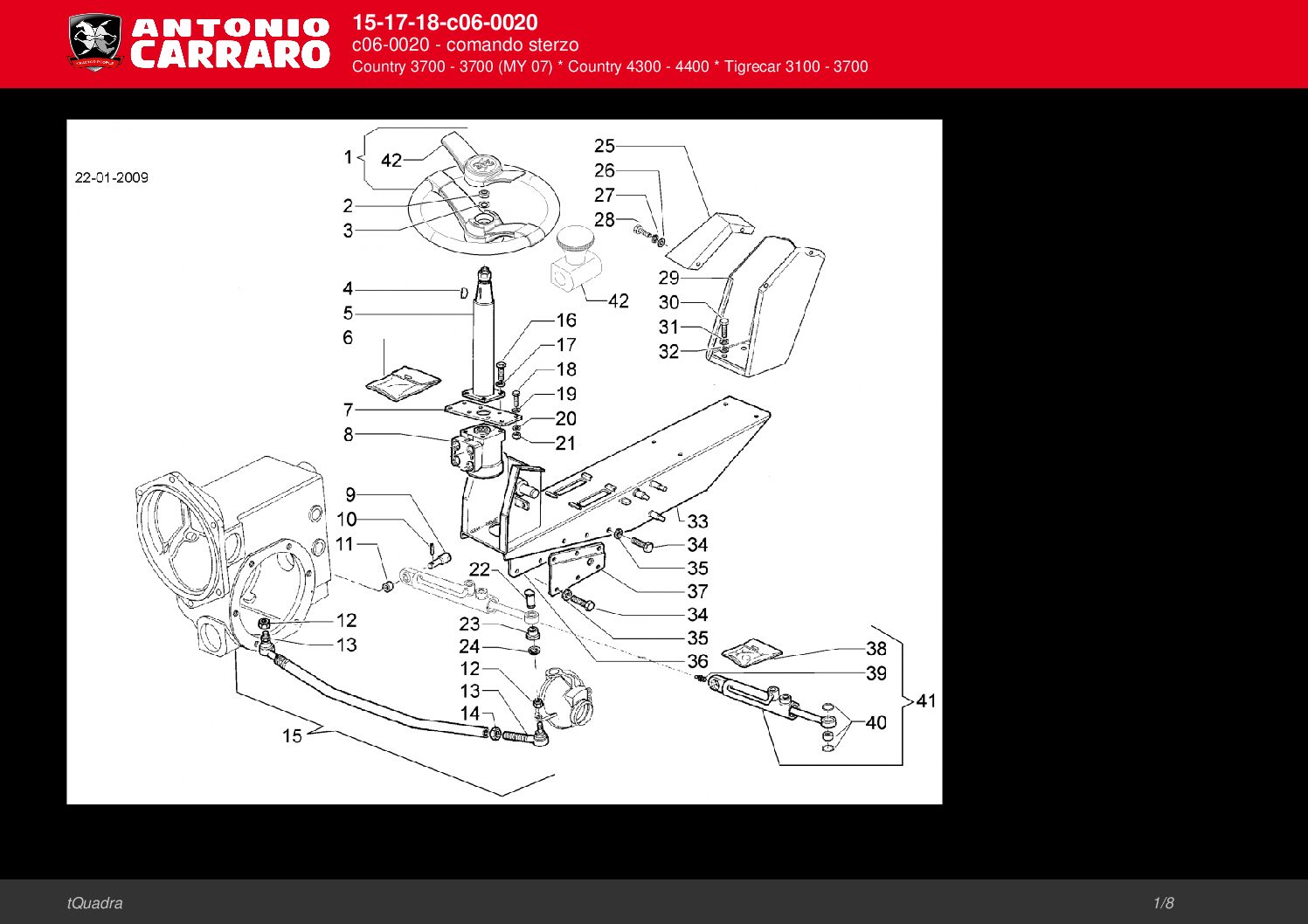 ANTONIO CARRARO

15-17-18-c06-0020
c06-0020 - comando sterzo
Country 3700 - 3700 (MY 07) * Country 4300 - 4400 * Tigrecar 3100 - 3700

22-01-2009

1
42
2
3
4
5
6
7
8
9
10
11
12
13
15
16
17
18
19
20
21
22
23
24
12
13
14
25
26
27
28
29
30
31
32
42
33
34
35
37
34
35
36
38
39
40
41

tQuadra
1/8